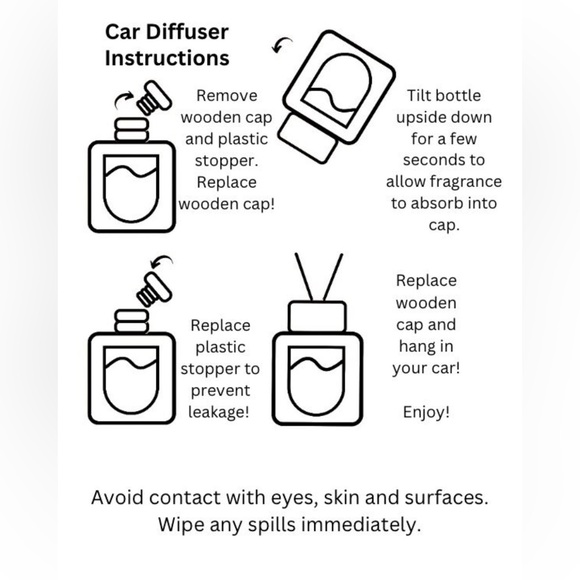 Car Diffuser Instructions

Remove wooden cap and plastic stopper. Replace wooden cap!

Tilt bottle upside down for a few seconds to allow fragrance to absorb into cap.

Replace plastic stopper to prevent leakage!

Replace wooden cap and hang in your car!

Enjoy!

Avoid contact with eyes, skin and surfaces. Wipe any spills immediately.